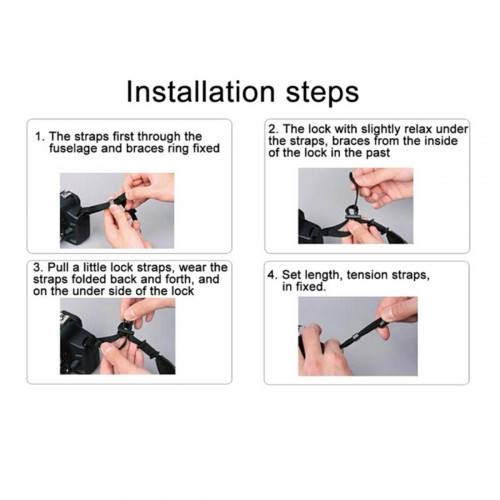 Installation steps

1. The straps first through the fuselage and braces ring fixed

2. The lock with slightly relax under the straps, braces from the inside of the lock in the past

3. Pull a little lock straps, wear the straps folded back and forth, and on the under side of the lock

4. Set length, tension straps, in fixed.