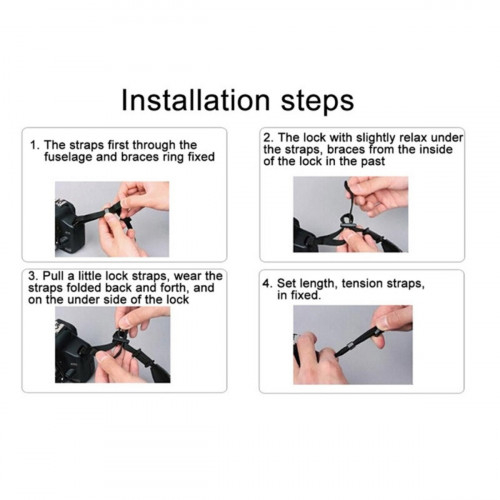 Installation steps

1. The straps first through the fuselage and braces ring fixed

2. The lock with slightly relax under the straps, braces from the inside of the lock in the past

3. Pull a little lock straps, wear the straps folded back and forth, and on the under side of the lock

4. Set length, tension straps, in fixed.