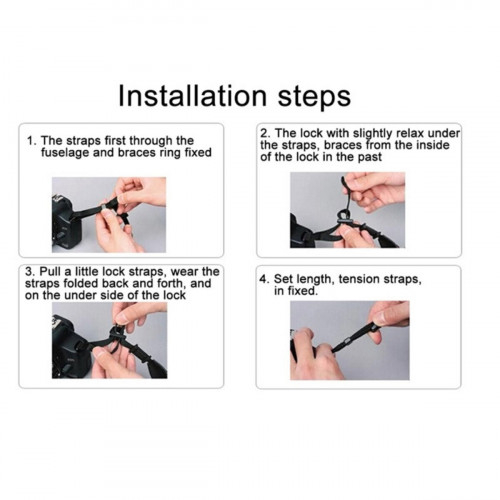 Installation steps

1. The straps first through the fuselage and braces ring fixed

2. The lock with slightly relax under the straps, braces from the inside of the lock in the past

3. Pull a little lock straps, wear the straps folded back and forth, and on the under side of the lock

4. Set length, tension straps, in fixed.