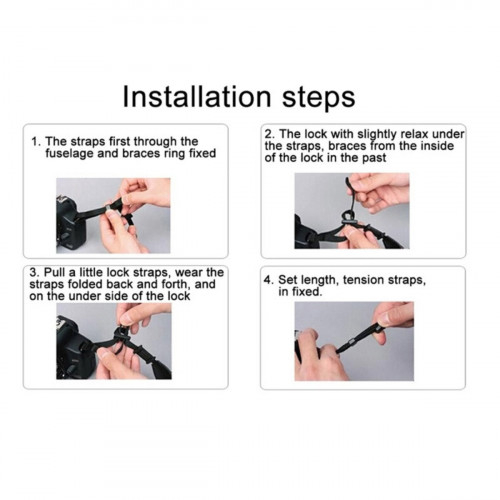 Installation steps

1. The straps first through the fuselage and braces ring fixed

2. The lock with slightly relax under the straps, braces from the inside of the lock in the past

3. Pull a little lock straps, wear the straps folded back and forth, and on the under side of the lock

4. Set length, tension straps, in fixed.