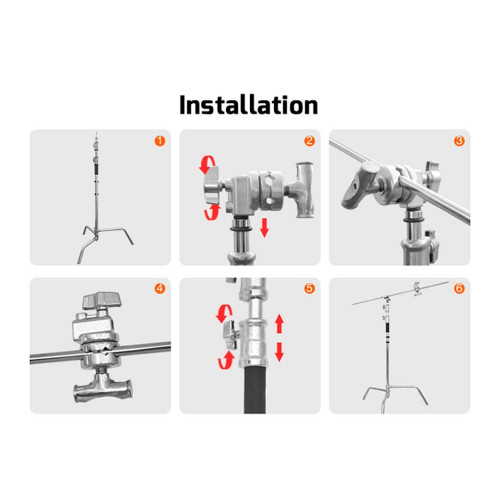 Installation

1

2

3

4

5

6