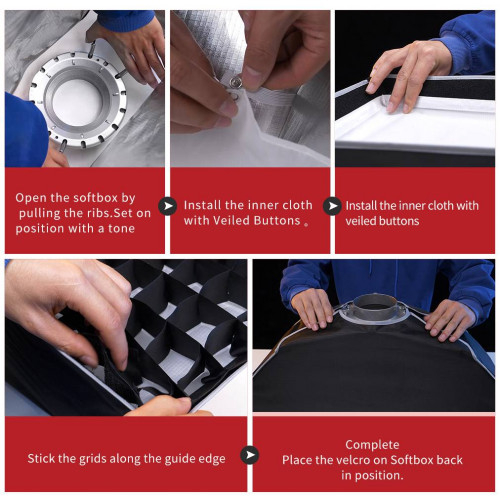 Open the softbox by pulling the ribs.Set on position with a tone

Install the inner cloth with Veiled Buttons 。

Install the inner cloth with veiled buttons

Stick the grids along the guide edge

Complete
Place the velcro on Softbox back in position.