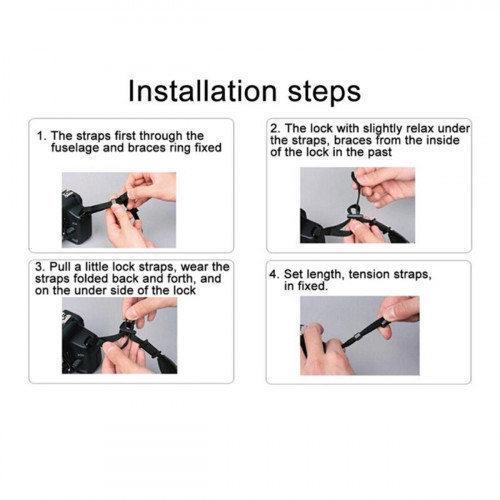 Installation steps

1. The straps first through the fuselage and braces ring fixed

2. The lock with slightly relax under the straps, braces from the inside of the lock in the past

3. Pull a little lock straps, wear the straps folded back and forth, and on the under side of the lock

4. Set length, tension straps, in fixed.