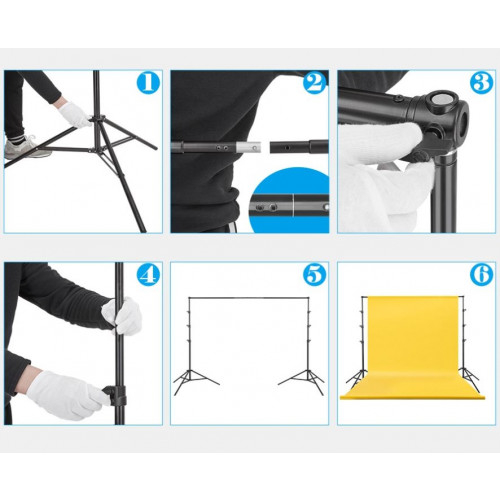 1

2

3

4

5

6